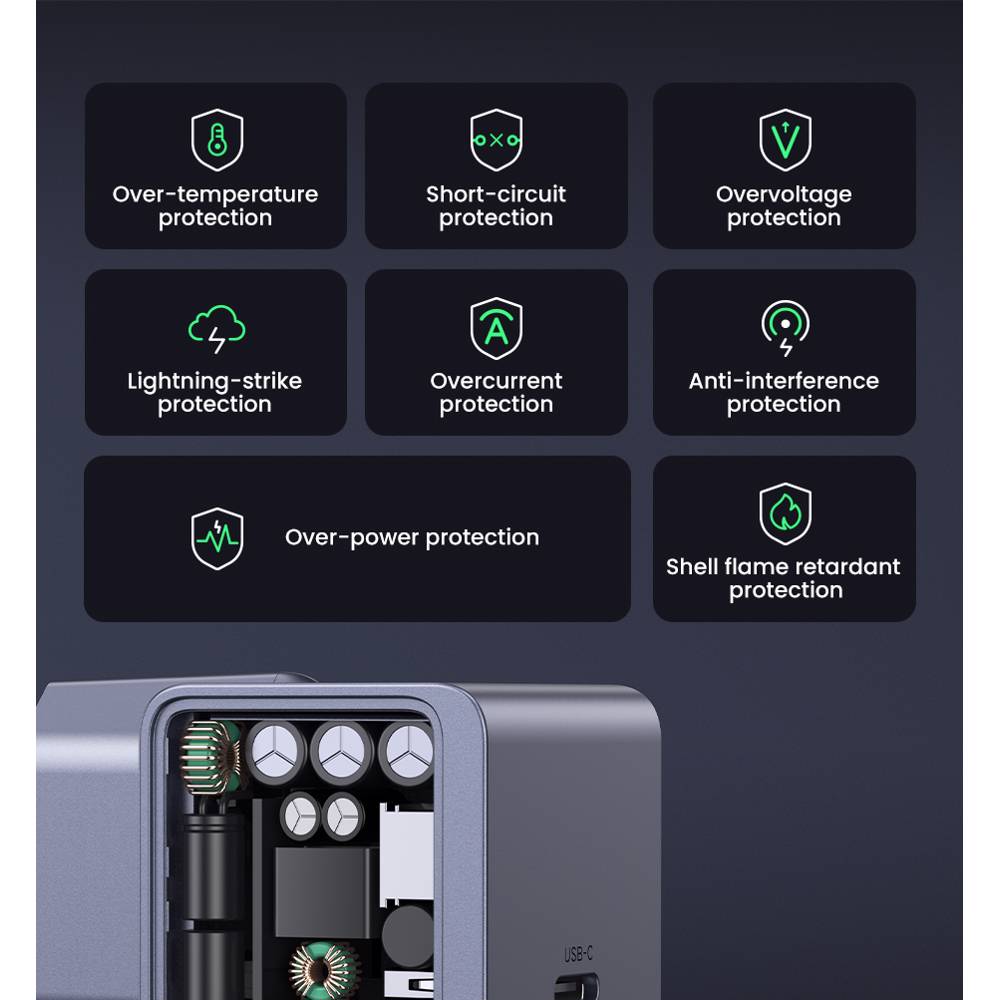 Over-temperature protection

Short-circuit protection

Overvoltage protection

Lightning-strike protection

Overcurrent protection

Anti-interference protection

Over-power protection

Shell flame retardant protection

USB-C